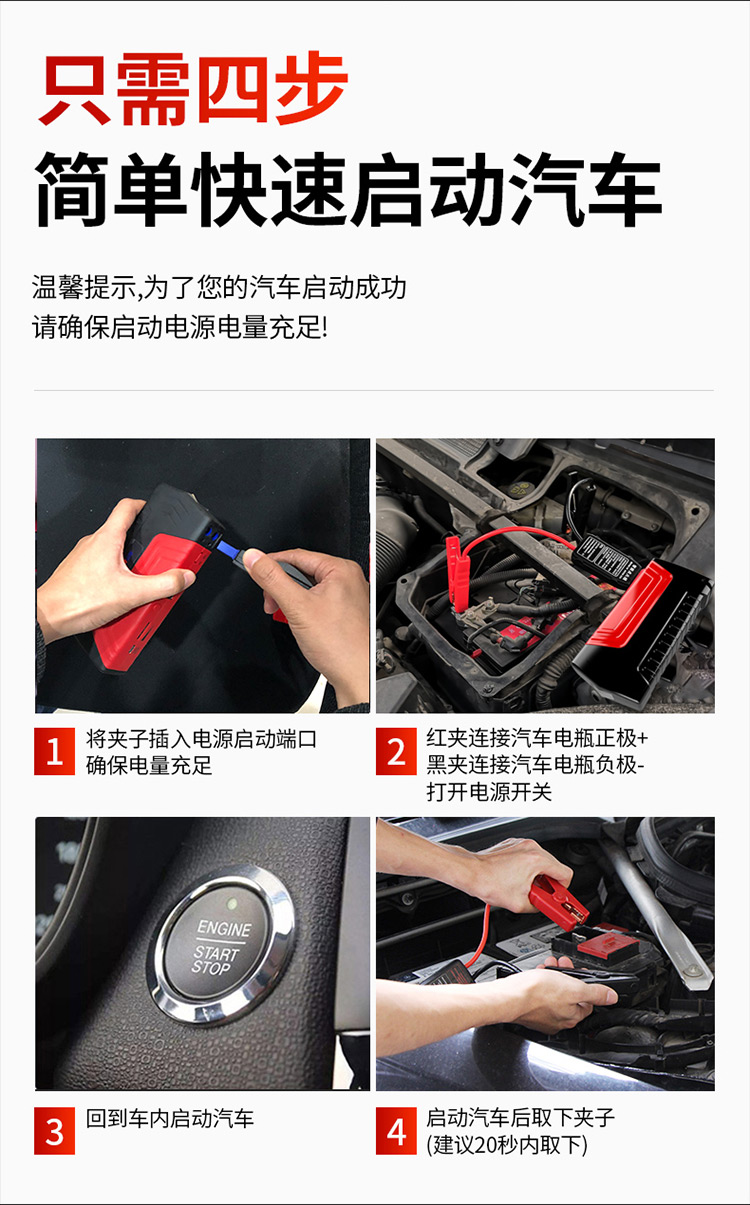 只需四步
简单快速启动汽车

温馨提示,为了您的汽车启动成功
请确保启动电源电量充足!

1 将夹子插入电源启动端口
确保电量充足

2 红夹连接汽车电瓶正极+
黑夹连接汽车电瓶负极-
打开电源开关

ENGINE
START
STOP

3 回到车内启动汽车

4 启动汽车后取下夹子
(建议20秒内取下)